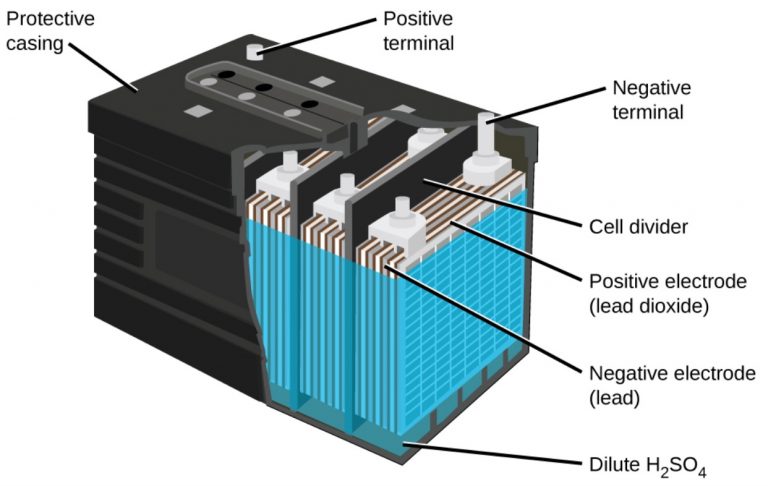 Protective casing

Positive terminal

Negative terminal

Cell divider

Positive electrode (lead dioxide)

Negative electrode (lead)

Dilute $H_2SO_4$